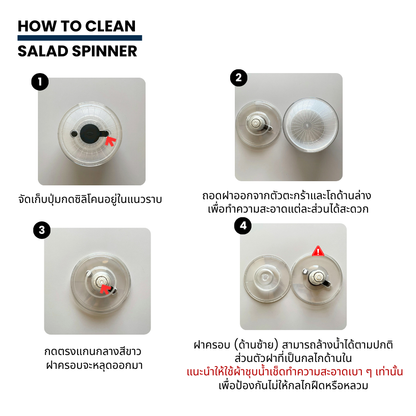 HOW TO CLEAN
SALAD SPINNER

1

จัดเก็บปุ่มกดซิลิโคนอยู่ในแนวราบ

2

ถอดฝาออกจากตัวตะกร้าและโถด้านล่าง เพื่อทำความสะอาดแต่ละส่วนได้สะดวก

3

กดตรงแกนกลางสีขาว ฝาครอบจะหลุดออกมา

4

ฝาครอบ (ด้านซ้าย) สามารถล้างน้ำได้ตามปกติ ส่วนตัวฝาที่เป็นกลไกด้านใน แนะนำให้ใช้ผ้าชุบน้ำเช็ดทำความสะอาดเบา ๆ เท่านั้น เพื่อป้องกันไม่ให้กลไกฝืดหรือหลวม