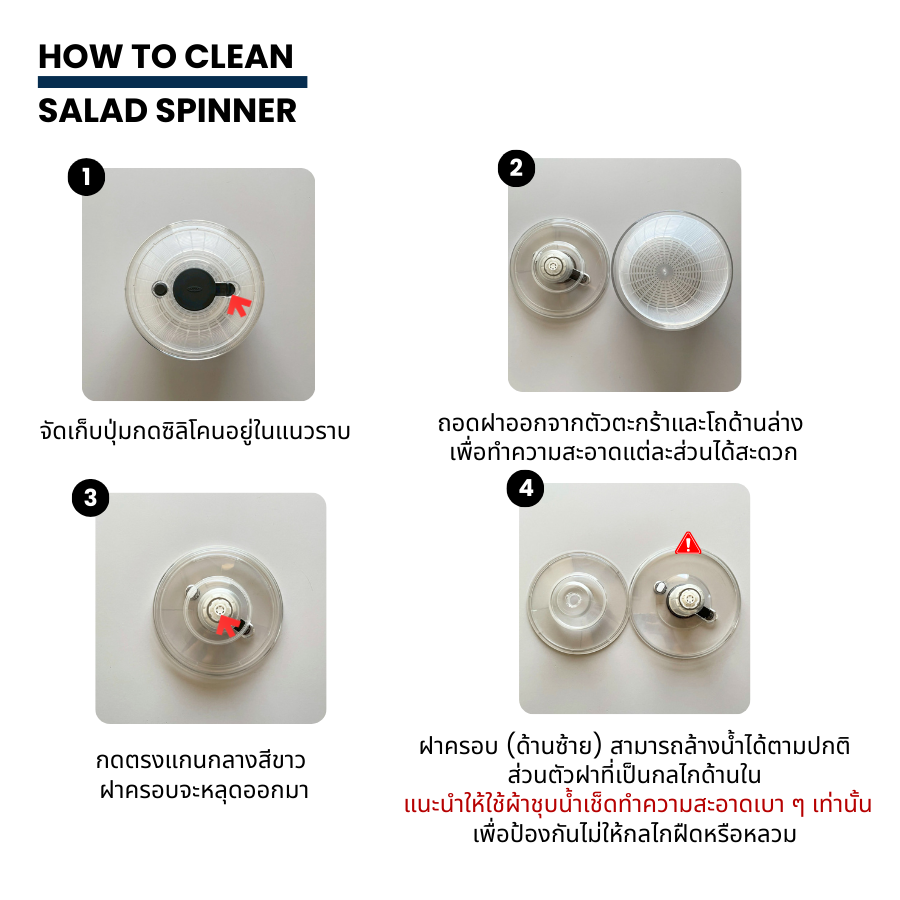 HOW TO CLEAN
SALAD SPINNER

1

จัดเก็บปุ่มกดซิลิโคนอยู่ในแนวราบ

2

ถอดฝาออกจากตัวตะกร้าและโถด้านล่าง
เพื่อทำความสะอาดแต่ละส่วนได้สะดวก

3

กดตรงแกนกลางสีขาว
ฝาครอบจะหลุดออกมา

4

ฝาครอบ (ด้านซ้าย) สามารถล้างน้ำได้ตามปกติ
ส่วนตัวฝาที่เป็นกลไกด้านใน
แนะนำให้ใช้ผ้าชุบน้ำเช็ดทำความสะอาดเบา ๆ เท่านั้น
เพื่อป้องกันไม่ให้กลไกฝืดหรือหลวม